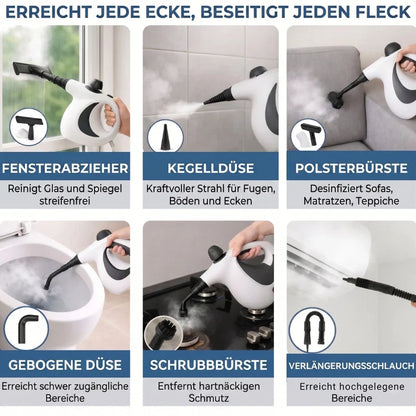 ERREICHT JEDE ECKE, BESEITIGT JEDEN FLECK

FENSTERABZIEHER
Reinigt Glas und Spiegel streifenfrei

KEGELLDÜSE
Kraftvoller Strahl für Fugen, Böden und Ecken

POLSTERBÜRSTE
Desinfiziert Sofas, Matratzen, Teppiche

GEBOGENE DÜSE
Erreicht schwer zugängliche Bereiche

SCHRUBBBÜRSTE
Entfernt hartnäckigen Schmutz

VERLÄNGERUNGSSCHLAUCH
Erreicht hochgelegene Bereiche